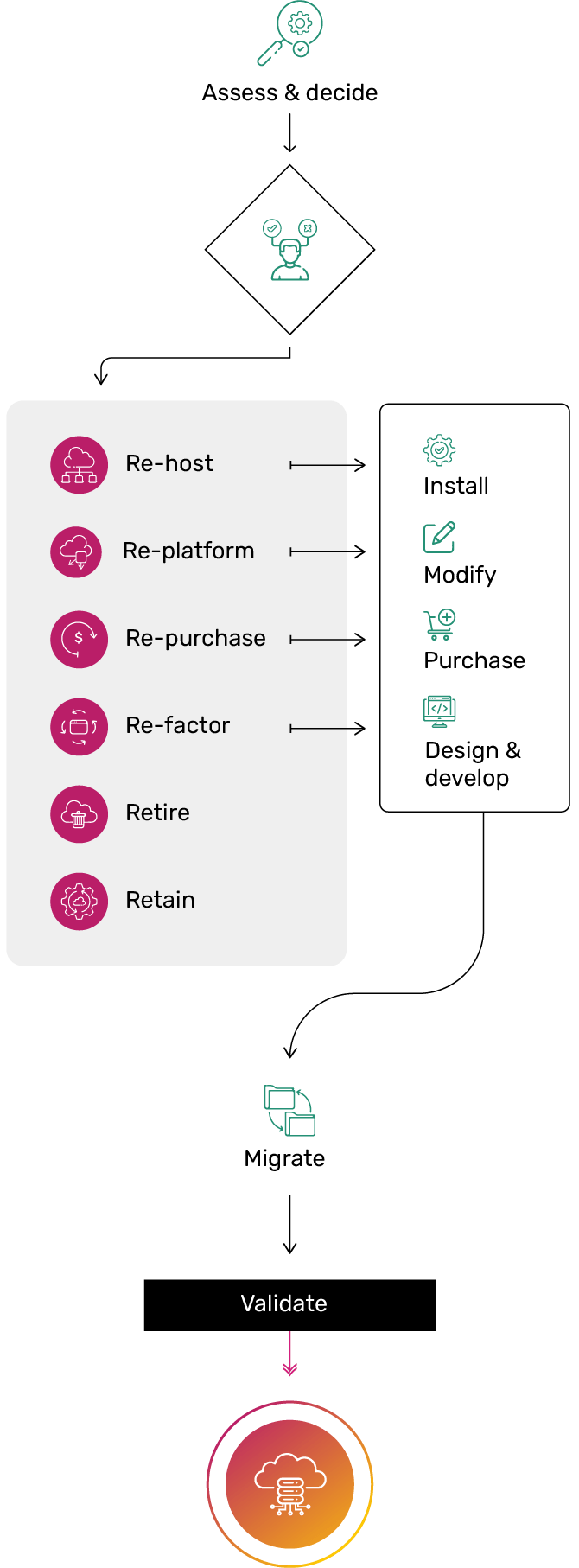 Assess & decide

Re-host
Re-platform
Re-purchase
Re-factor
Retire
Retain

Install
Modify
Purchase
Design & develop

Migrate

Validate