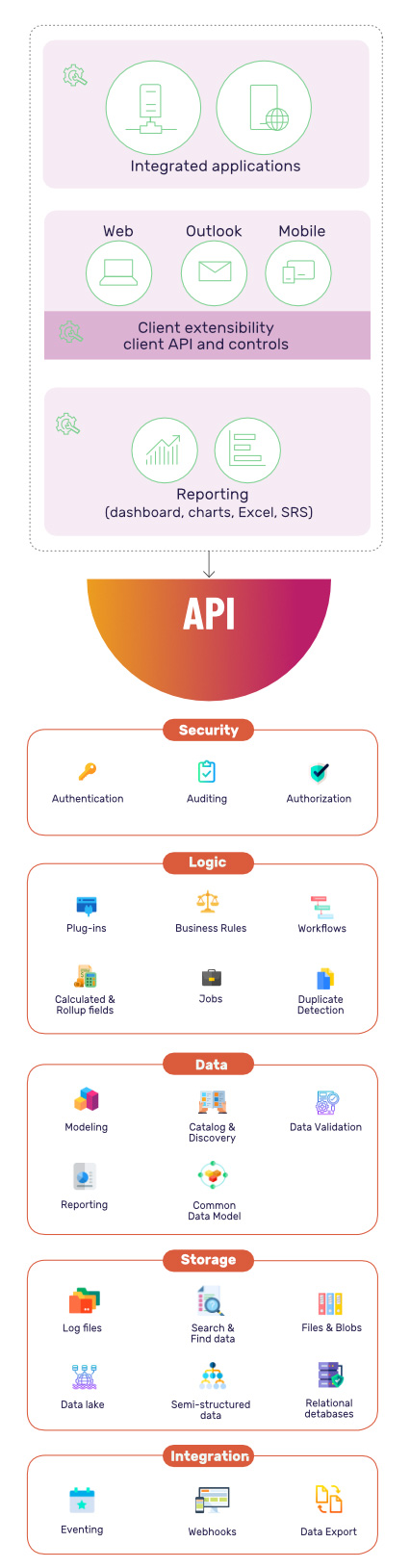 Integrated applications

Web
Outlook
Mobile

Client extensibility
client API and controls

Reporting
(dashboard, charts, Excel, SRS)

API

Security

Authentication
Auditing
Authorization

Logic

Plug-ins
Business Rules
Workflows
Calculated & Rollup fields
Jobs
Duplicate Detection

Data

Modeling
Catalog & Discovery
Data Validation
Reporting
Common Data Model

Storage

Log files
Search & Find data
Files & Blobs
Data lake
Semi-structured data
Relational databases

Integration

Eventing
Webhooks
Data Export