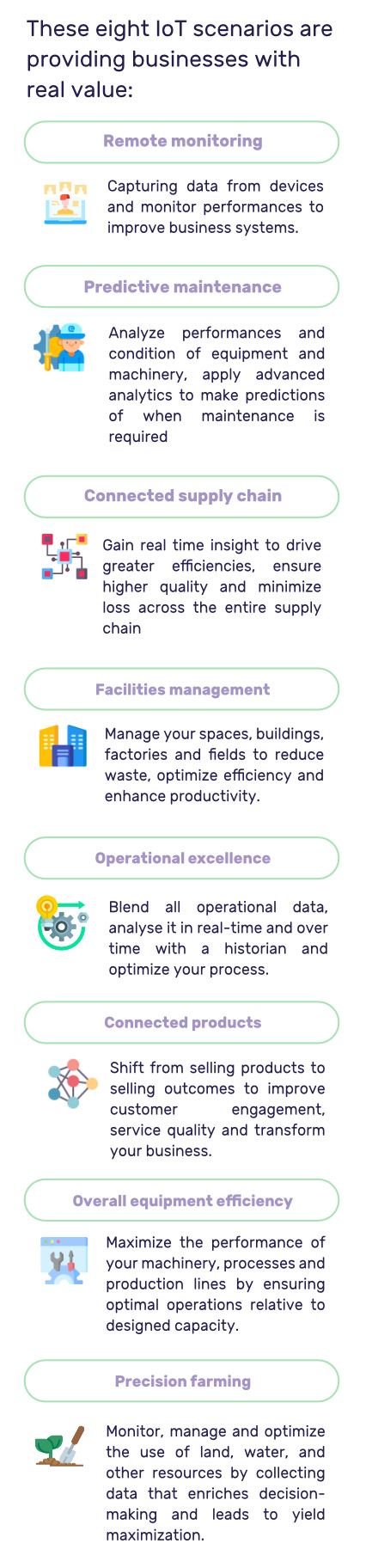 These eight IoT scenarios are providing businesses with real value:

Remote monitoring

Capturing data from devices and monitor performances to improve business systems.

Predictive maintenance

Analyze performances and condition of equipment and machinery, apply advanced analytics to make predictions of when maintenance is required

Connected supply chain

Gain real time insight to drive greater efficiencies, ensure higher quality and minimize loss across the entire supply chain

Facilities management

Manage your spaces, buildings, factories and fields to reduce waste, optimize efficiency and enhance productivity.

Operational excellence

Blend all operational data, analyse it in real-time and over time with a historian and optimize your process.

Connected products

Shift from selling products to selling outcomes to improve customer engagement, service quality and transform your business.

Overall equipment efficiency

Maximize the performance of your machinery, processes and production lines by ensuring optimal operations relative to designed capacity.

Precision farming

Monitor, manage and optimize the use of land, water, and other resources by collecting data that enriches decision-making and leads to yield maximization.