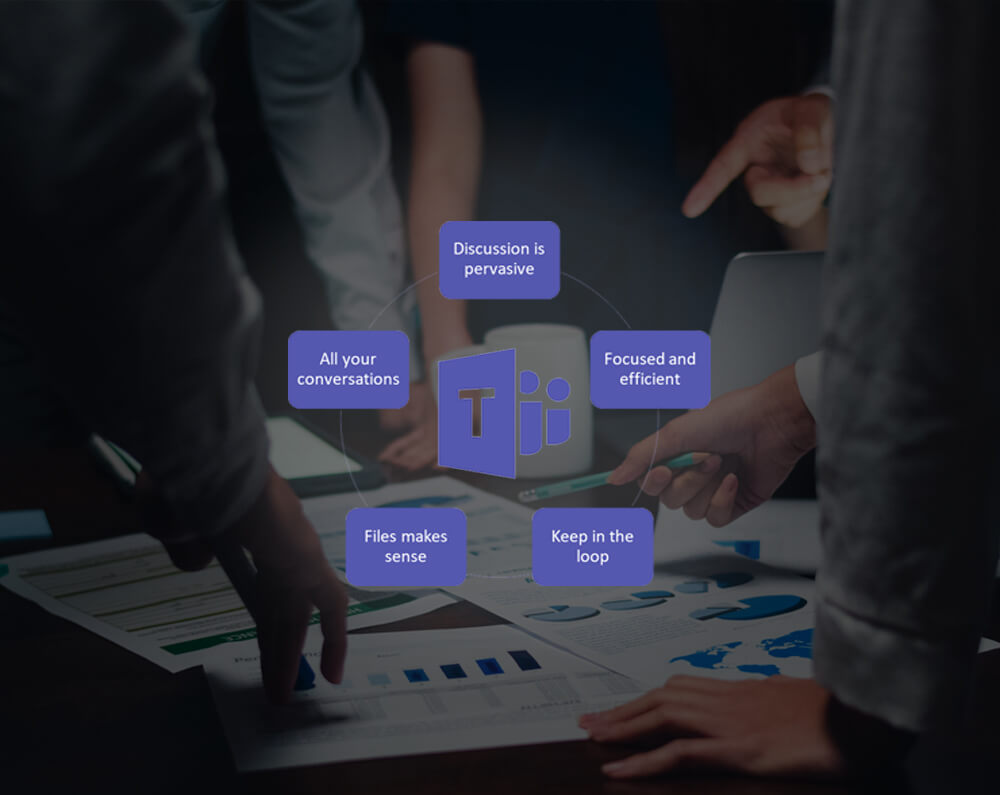 Discussion is pervasive

Focused and efficient

Keep in the loop

Files makes sense

All your conversations

T