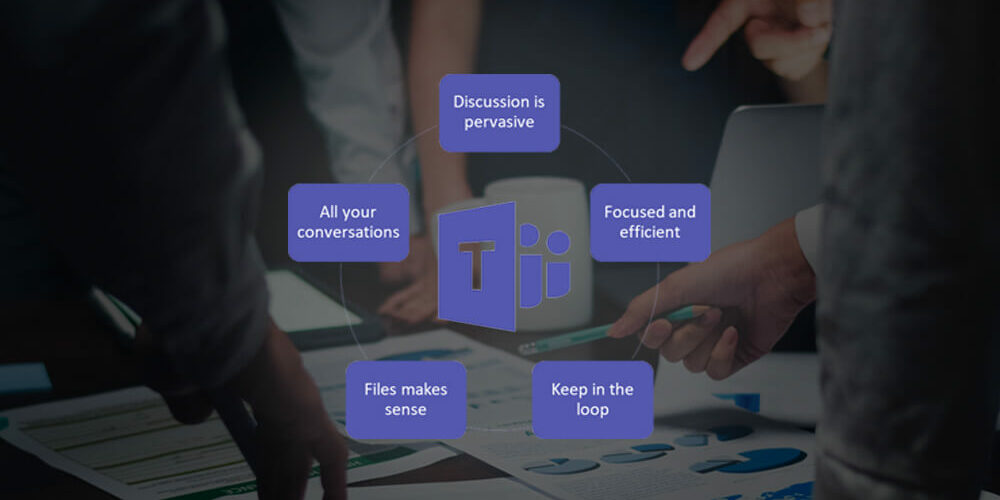 Discussion is pervasive

All your conversations

T

Focused and efficient

Files makes sense

Keep in the loop