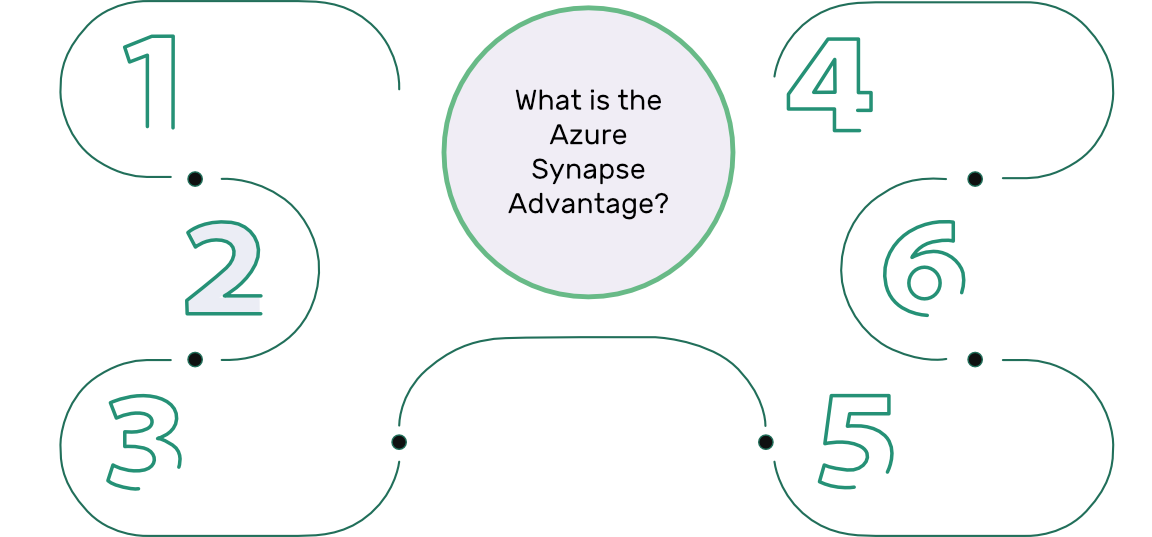 1

2

3

What is the Azure Synapse Advantage?

4

6

5