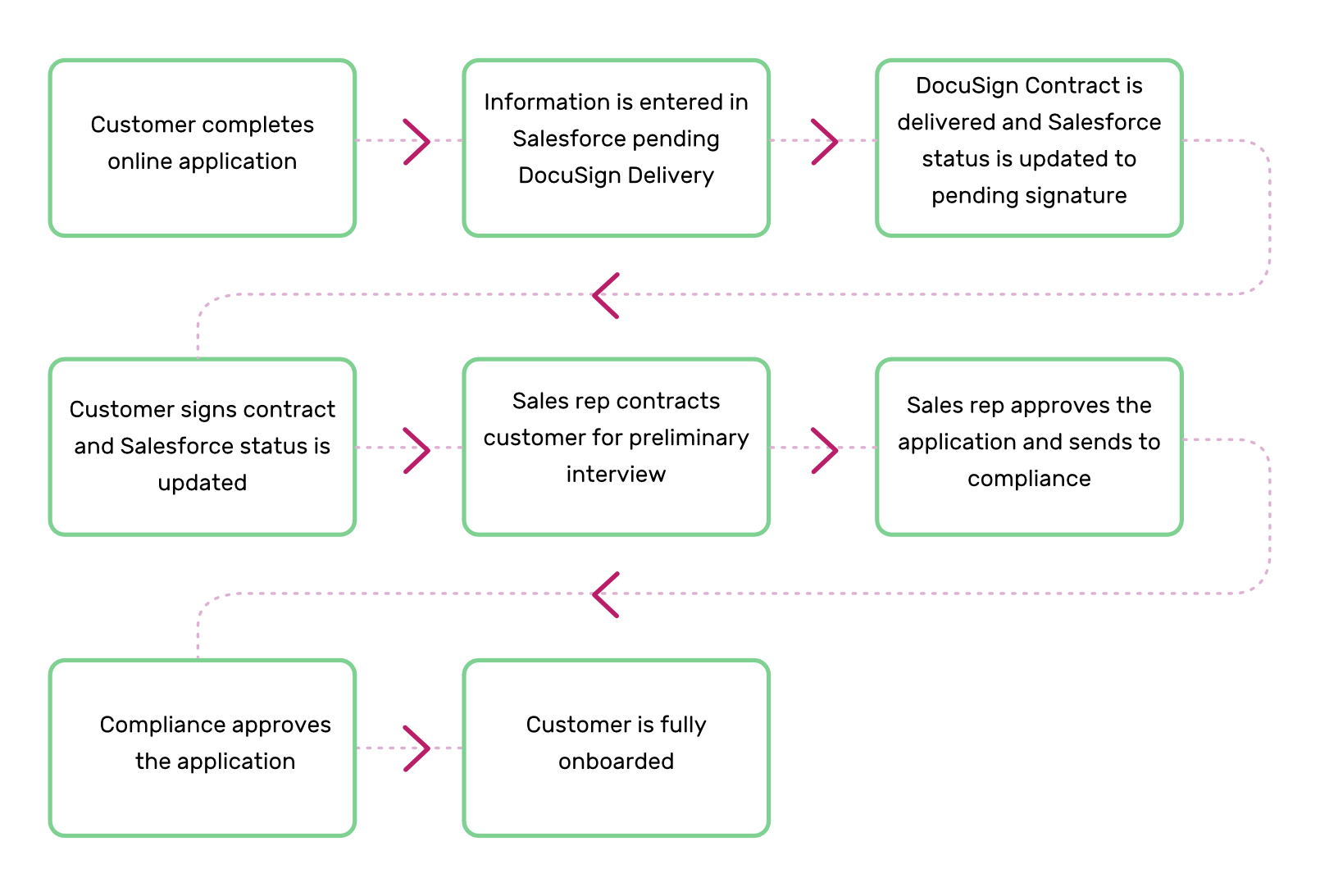 Customer completes online application

Information is entered in Salesforce pending DocuSign Delivery

DocuSign Contract is delivered and Salesforce status is updated to pending signature

Customer signs contract and Salesforce status is updated

Sales rep contracts customer for preliminary interview

Sales rep approves the application and sends to compliance

Compliance approves the application

Customer is fully onboarded